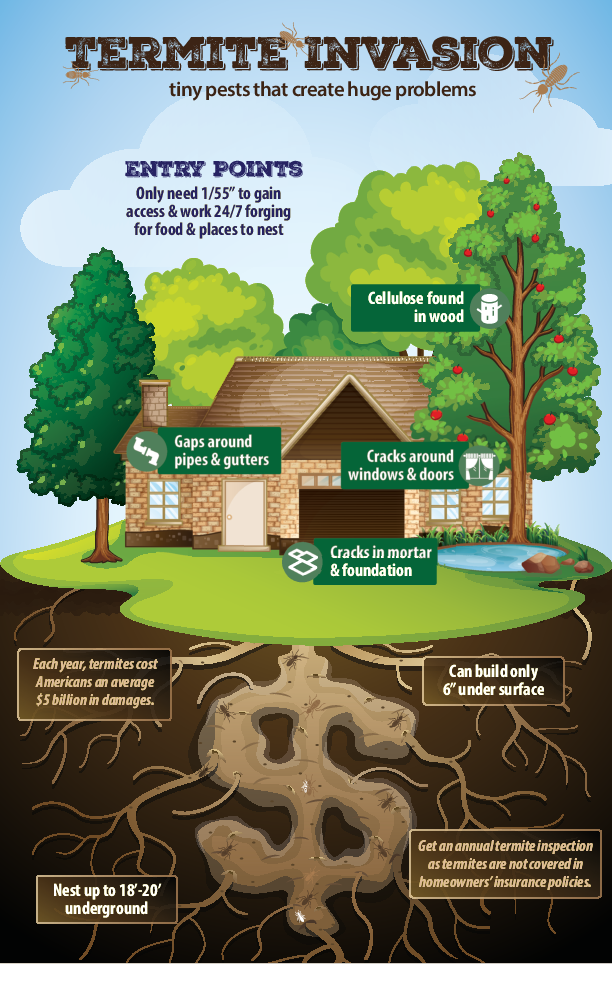 TERMITE INVASION
tiny pests that create huge problems

ENTRY POINTS
Only need 1/55" to gain access & work 24/7 forging for food & places to nest

Cellulose found in wood

Gaps around pipes & gutters

Cracks around windows & doors

Cracks in mortar & foundation

Each year, termites cost Americans an average $5 billion in damages.

Can build only 6" under surface

Get an annual termite inspection as termites are not covered in homeowners' insurance policies.

Nest up to 18'-20' underground